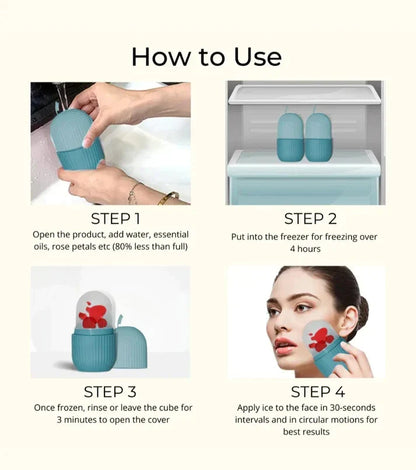 How to Use

STEP 1
Open the product, add water, essential oils, rose petals etc (80% less than full)

STEP 2
Put into the freezer for freezing over 4 hours

STEP 3
Once frozen, rinse or leave the cube for 3 minutes to open the cover

STEP 4
Apply ice to the face in 30-seconds intervals and in circular motions for best results